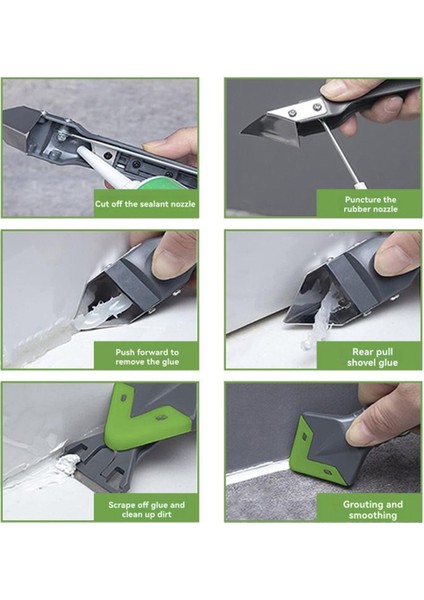 Cut off the sealant nozzle

Puncture the rubber nozzle

Push forward to remove the glue

Rear pull shovel glue

Scrape off glue and clean up dirt

Grouting and smoothing