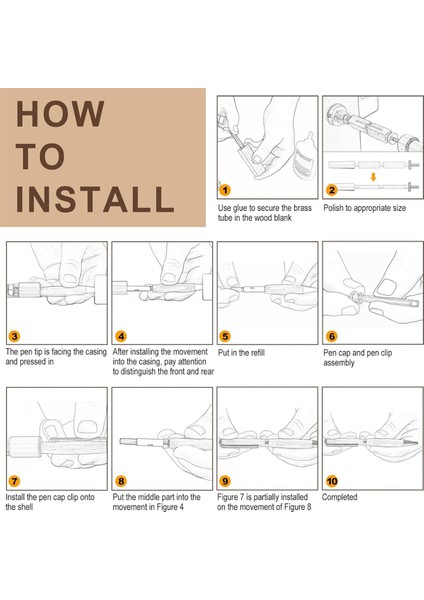 HOW
TO
INSTALL

1
Use glue to secure the brass tube in the wood blank

2
Polish to appropriate size

3
The pen tip is facing the casing and pressed in

4
After installing the movement into the casing, pay attention to distinguish the front and rear

5
Put in the refill

6
Pen cap and pen clip assembly

7
Install the pen cap clip onto the shell

8
Put the middle part into the movement in Figure 4

9
Figure 7 is partially installed on the movement of Figure 8

10
Completed