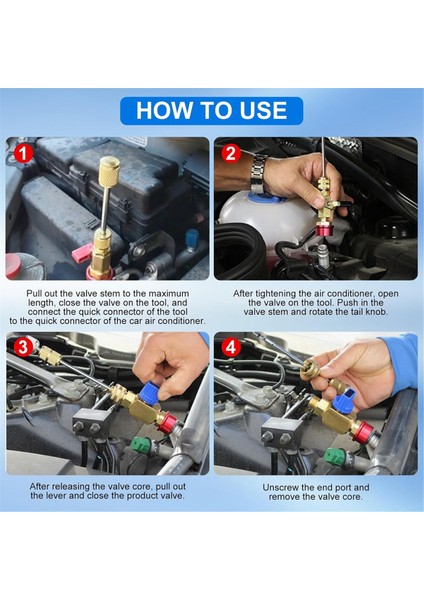 HOW TO USE

1

Pull out the valve stem to the maximum length, close the valve on the tool, and connect the quick connector of the tool to the quick connector of the car air conditioner.

2

After tightening the air conditioner, open the valve on the tool. Push in the valve stem and rotate the tail knob.

3

After releasing the valve core, pull out the lever and close the product valve.

4

Unscrew the end port and remove the valve core.