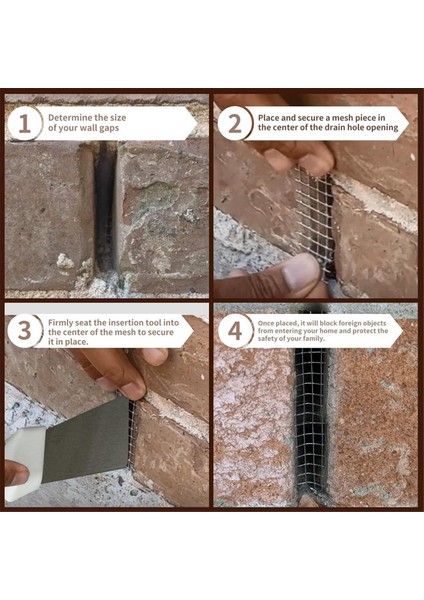 1 Determine the size of your wall gaps

2 Place and secure a mesh piece in the center of the drain hole opening

3 Firmly seat the insertion tool into the center of the mesh to secure it in place.

4 Once placed, it will block foreign objects from entering your home and protect the safety of your family.