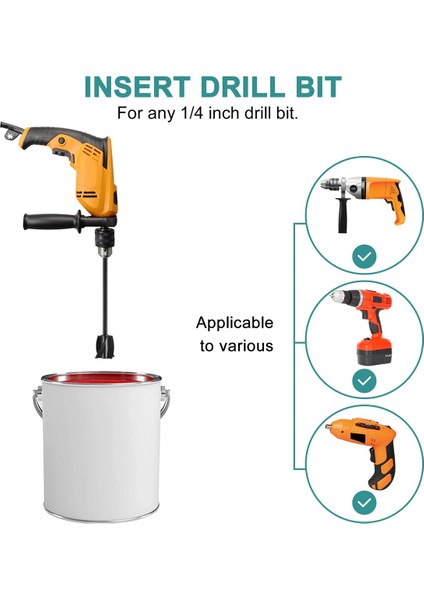 INSERT DRILL BIT
For any 1/4 inch drill bit.

Applicable to various