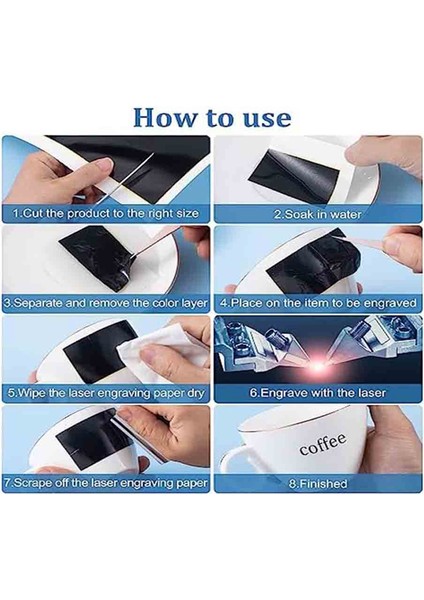 How to use

1.Cut the product to the right size

2.Soak in water

3.Separate and remove the color layer

4.Place on the item to be engraved

5.Wipe the laser engraving paper dry

6.Engrave with the laser

7.Scrape off the laser engraving paper

coffee

8.Finished