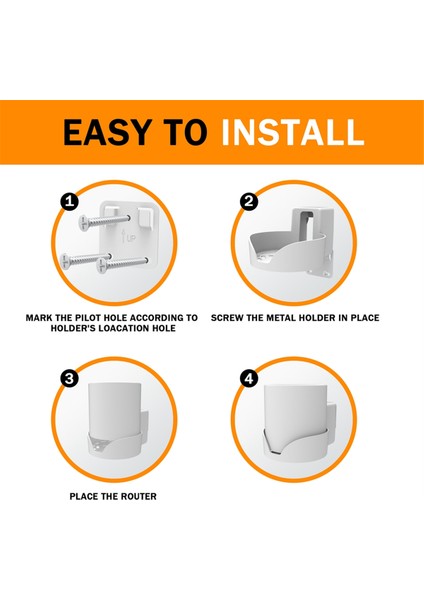 EASY TO INSTALL

1

UP

MARK THE PILOT HOLE ACCORDING TO HOLDER'S LOACATION HOLE

2

SCREW THE METAL HOLDER IN PLACE

3

PLACE THE ROUTER

4