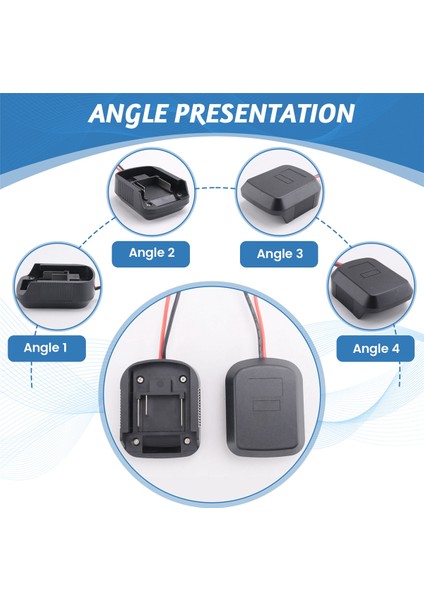 ANGLE PRESENTATION

Angle 2

Angle 3

Angle 1

Angle 4