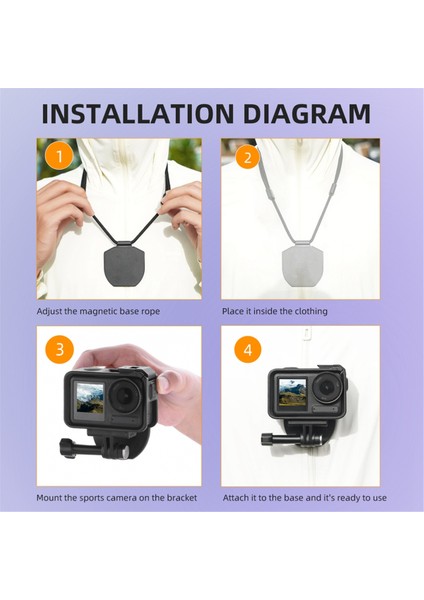 INSTALLATION DIAGRAM

1

Adjust the magnetic base rope

2

Place it inside the clothing

3

Mount the sports camera on the bracket

4

Attach it to the base and it's ready to use