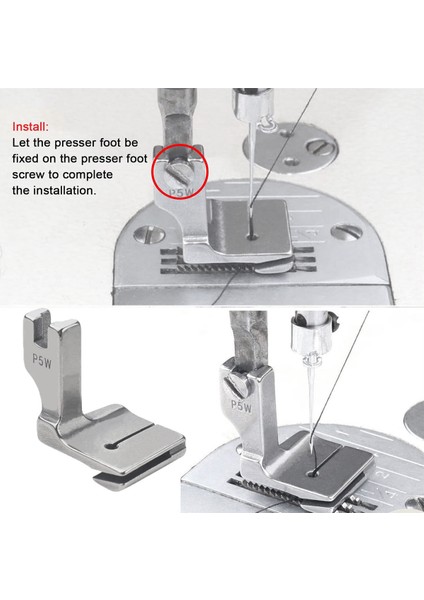 Install:
Let the presser foot be fixed on the presser foot screw to complete the installation.

P5W

P5W

P5W