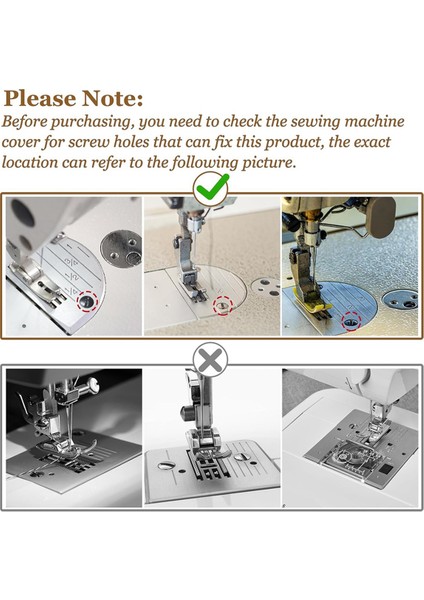 Please Note:
Before purchasing, you need to check the sewing machine cover for screw holes that can fix this product, the exact location can refer to the following picture.