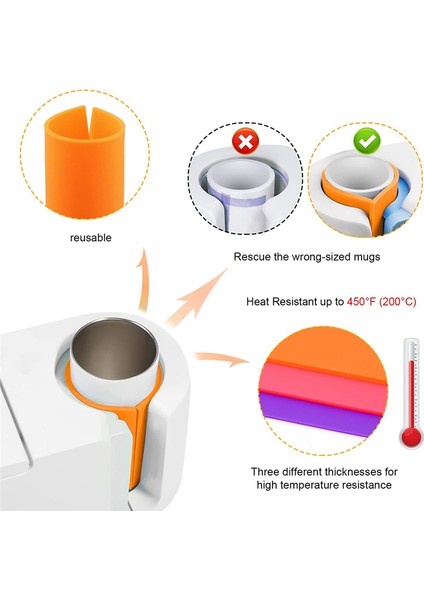 reusable

Rescue the wrong-sized mugs

Heat Resistant up to 450°F (200°C)

Three different thicknesses for high temperature resistance