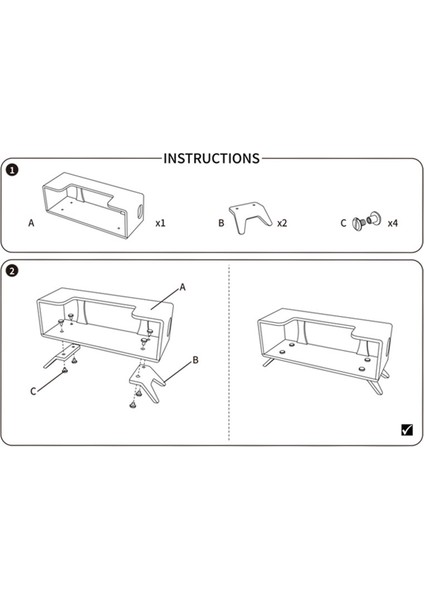 INSTRUCTIONS

1

A x1

B x2

C x4

2

A

B

C