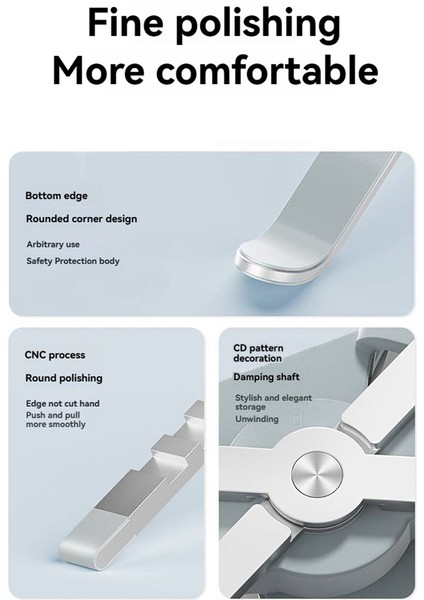 Fine polishing
More comfortable

Bottom edge

Rounded corner design

Arbitrary use

Safety Protection body

CNC process

Round polishing

Edge not cut hand

Push and pull more smoothly

CD pattern decoration

Damping shaft

Stylish and elegant storage

Unwinding