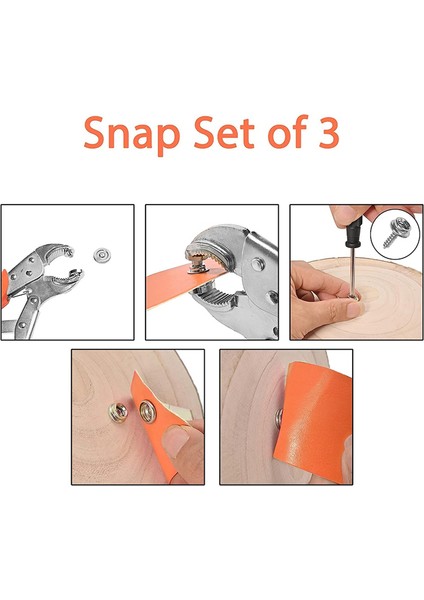 Snap Set of 3