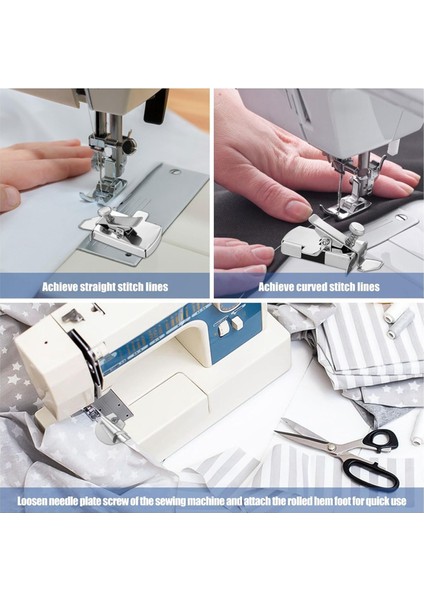 Achieve straight stitch lines

Achieve curved stitch lines

Loosen needle plate screw of the sewing machine and attach the rolled hem foot for quick use