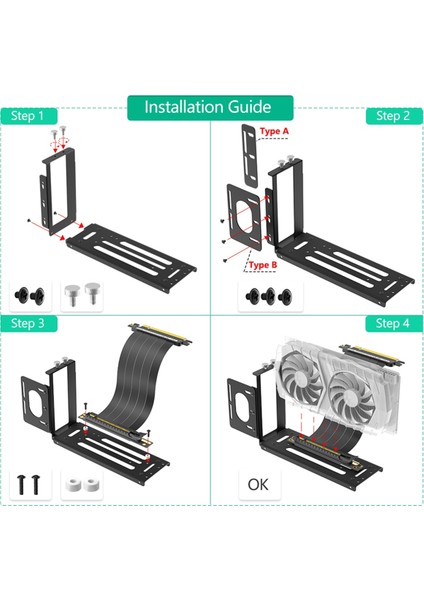 Installation Guide

Step 1

Step 2

Type A

Type B

Step 3

Step 4

OK