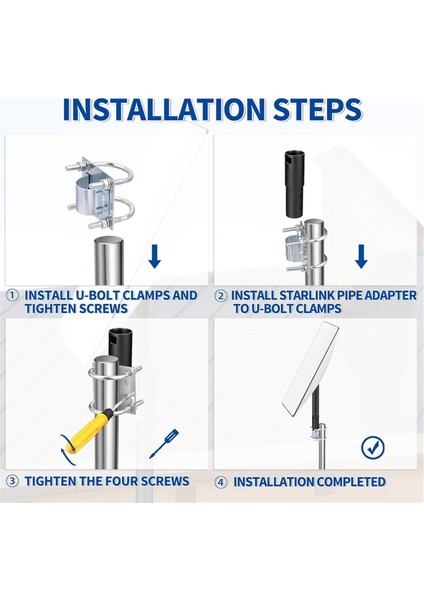 INSTALLATION STEPS

① INSTALL U-BOLT CLAMPS AND TIGHTEN SCREWS

② INSTALL STARLINK PIPE ADAPTER TO U-BOLT CLAMPS

③ TIGHTEN THE FOUR SCREWS

④ INSTALLATION COMPLETED