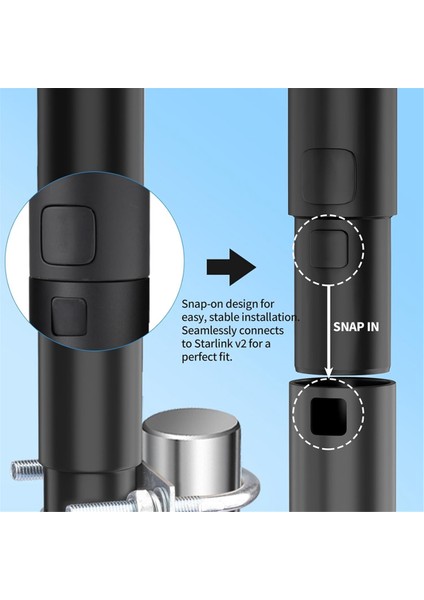 Snap-on design for easy, stable installation. Seamlessly connects to Starlink v2 for a perfect fit.

SNAP IN