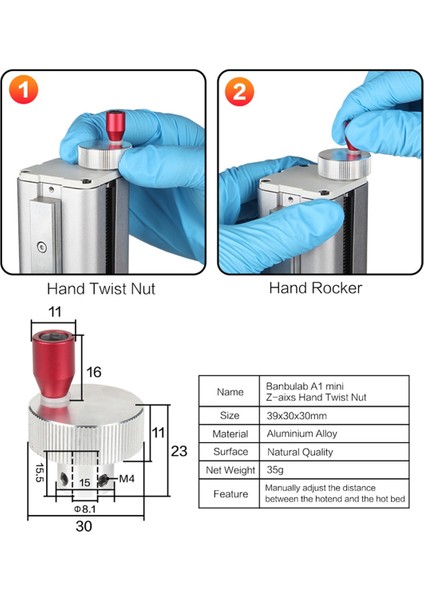 1

2

Hand Twist Nut

Hand Rocker

11

16

11

23

15.5

15

M4

Φ8.1

30

| Name | Banbulab A1 mini Z-aixs Hand Twist Nut |
|---|---|
| Size | 39x30x30mm |
| Material | Aluminium Alloy |
| Surface | Natural Quality |
| Net Weight | 35g |
| Feature | Manually adjust the distance between the hotend and the hot bed |