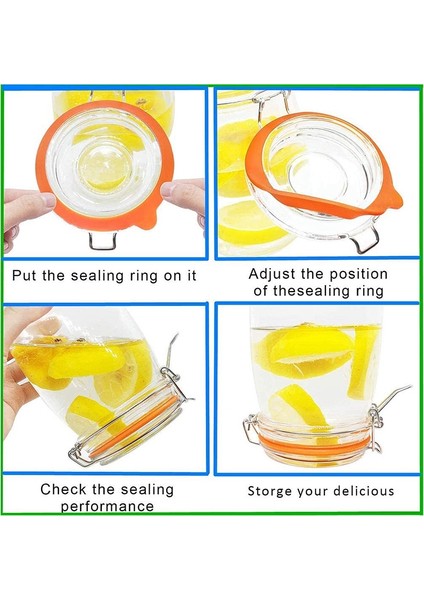 Put the sealing ring on it

Adjust the position of thesealing ring

Check the sealing performance

Storge your delicious