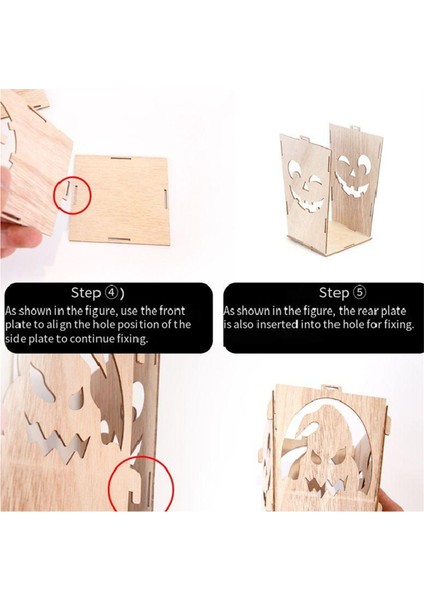 Step ④)
As shown in the figure, use the front plate to align the hole position of the side plate to continue fixing.

Step ⑤
As shown in the figure, the rear plate is also inserted into the hole for fixing.