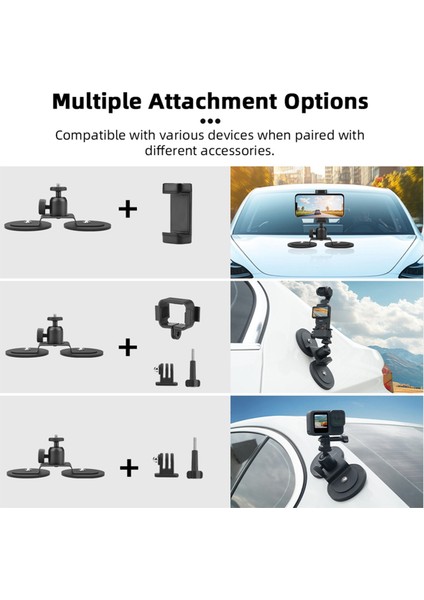 Multiple Attachment Options

Compatible with various devices when paired with different accessories.

+

+

+