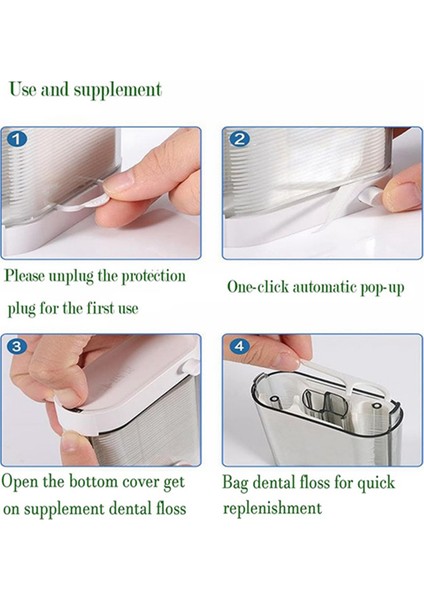 Use and supplement

1

Please unplug the protection plug for the first use

2

One-click automatic pop-up

3

Open the bottom cover get on supplement dental floss

4

Bag dental floss for quick replenishment