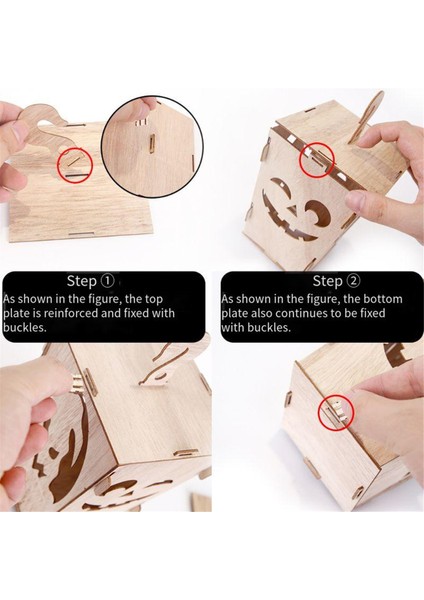 Step ①
As shown in the figure, the top plate is reinforced and fixed with buckles.

Step ②
As shown in the figure, the bottom plate also continues to be fixed with buckles.