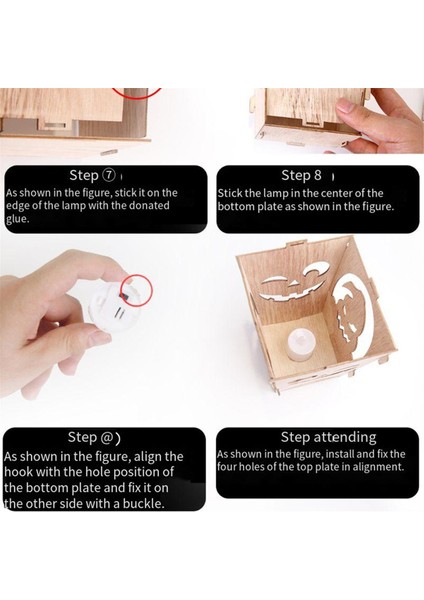 Step ⑦

As shown in the figure, stick it on the edge of the lamp with the donated glue.

Step 8

Stick the lamp in the center of the bottom plate as shown in the figure.

Step @)

As shown in the figure, align the hook with the hole position of the bottom plate and fix it on the other side with a buckle.

Step attending

As shown in the figure, install and fix the four holes of the top plate in alignment.