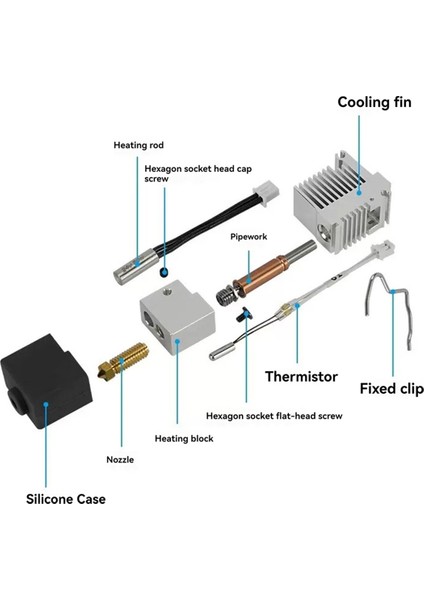 Cooling fin

Heating rod

Hexagon socket head cap screw

Pipework

Thermistor

Fixed clip

Hexagon socket flat-head screw

Heating block

Nozzle

Silicone Case