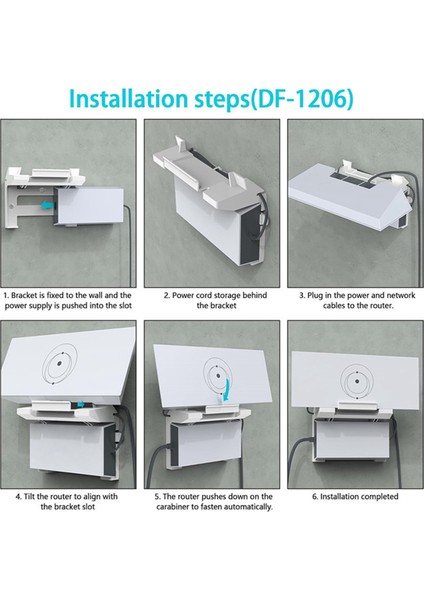 Installation steps(DF-1206)

1. Bracket is fixed to the wall and the power supply is pushed into the slot

2. Power cord storage behind the bracket

3. Plug in the power and network cables to the router.

4. Tilt the router to align with the bracket slot

5. The router pushes down on the carabiner to fasten automatically.

6. Installation completed