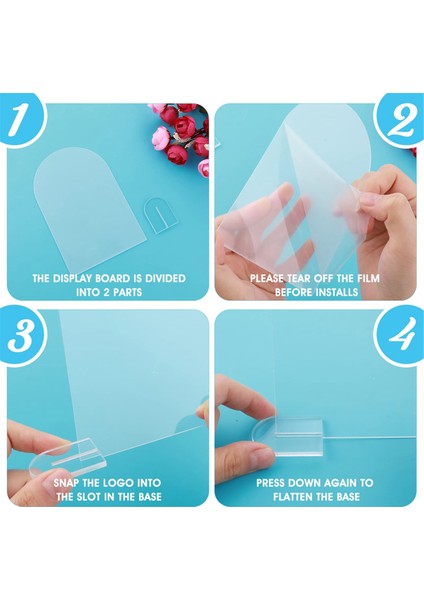 1

THE DISPLAY BOARD IS DIVIDED INTO 2 PARTS

2

PLEASE TEAR OFF THE FILM BEFORE INSTALLS

3

SNAP THE LOGO INTO THE SLOT IN THE BASE

4

PRESS DOWN AGAIN TO FLATTEN THE BASE