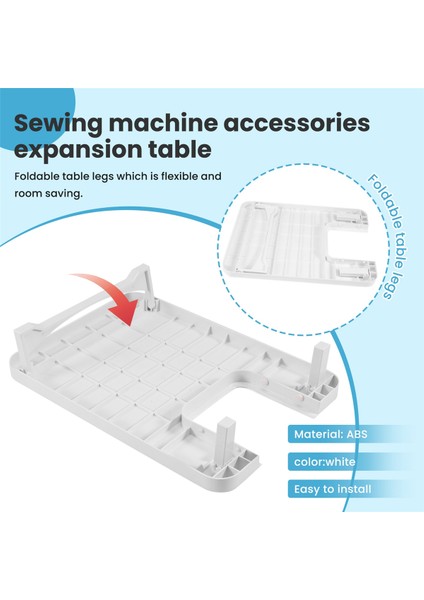 Sewing machine accessories expansion table

Foldable table legs which is flexible and room saving.

Foldable table legs

Material: ABS

color:white

Easy to install