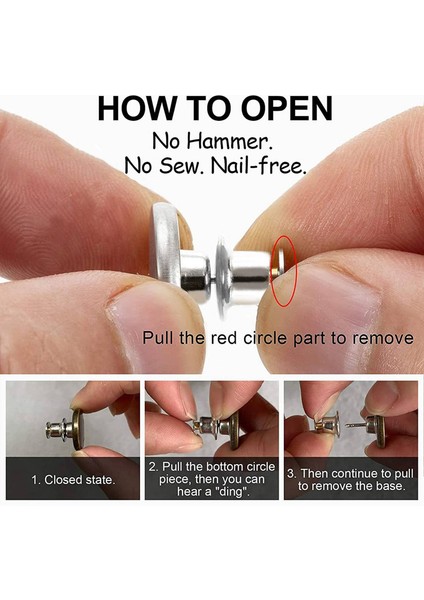 HOW TO OPEN
No Hammer.
No Sew. Nail-free.

Pull the red circle part to remove

1. Closed state.

2. Pull the bottom circle piece, then you can hear a "ding".

3. Then continue to pull to remove the base.