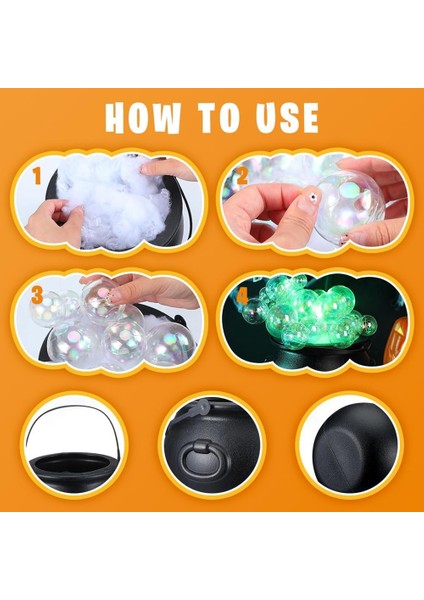 HOW TO USE

1

2

3

4