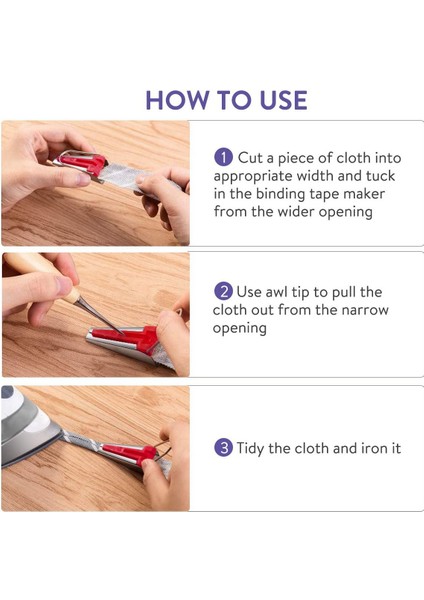 HOW TO USE

1 Cut a piece of cloth into appropriate width and tuck in the binding tape maker from the wider opening

2 Use awl tip to pull the cloth out from the narrow opening

3 Tidy the cloth and iron it