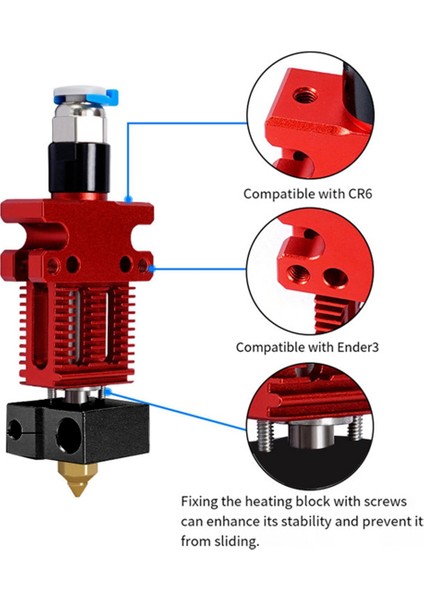 Compatible with CR6

Compatible with Ender3

Fixing the heating block with screws can enhance its stability and prevent it from sliding.