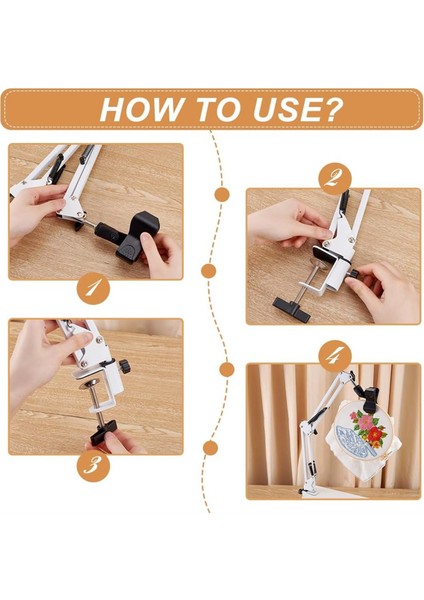 HOW TO USE?

1

2

3

4