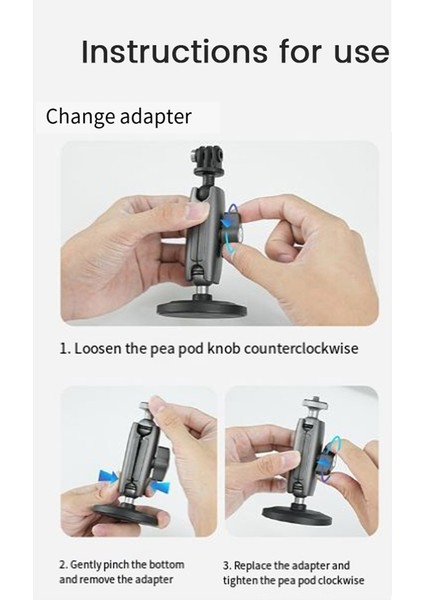 Instructions for use

Change adapter

1. Loosen the pea pod knob counterclockwise

2. Gently pinch the bottom and remove the adapter

3. Replace the adapter and tighten the pea pod clockwise