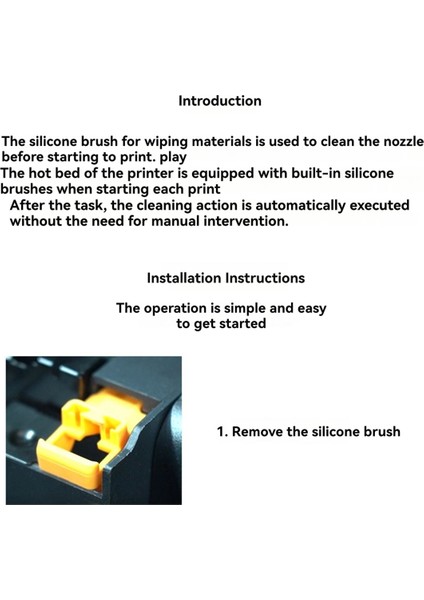 Introduction

The silicone brush for wiping materials is used to clean the nozzle before starting to print. play
The hot bed of the printer is equipped with built-in silicone brushes when starting each print
After the task, the cleaning action is automatically executed without the need for manual intervention.

Installation Instructions

The operation is simple and easy to get started

1. Remove the silicone brush