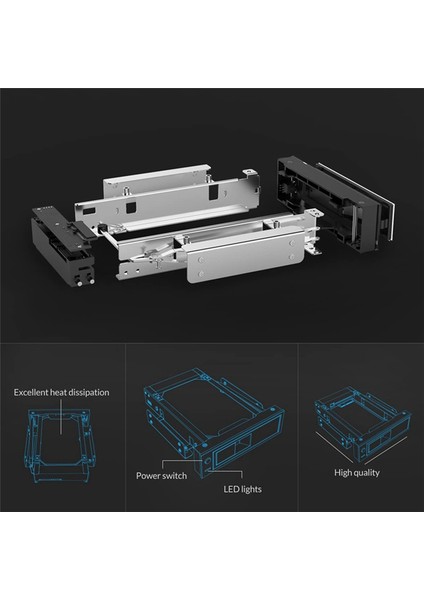 Excellent heat dissipation

Power switch

LED lights

High quality