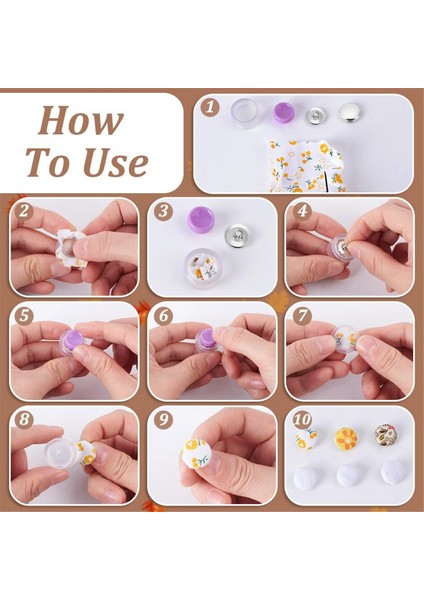 How To Use

1

2

3

4

5

6

7

8

9

10