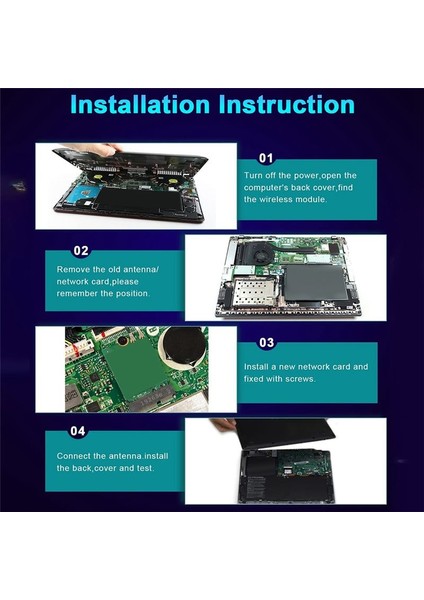 Installation Instruction

01
Turn off the power,open the computer's back cover,find the wireless module.

02
Remove the old antenna/ network card,please remember the position.

03
Install a new network card and fixed with screws.

04
Connect the antenna.install the back,cover and test.