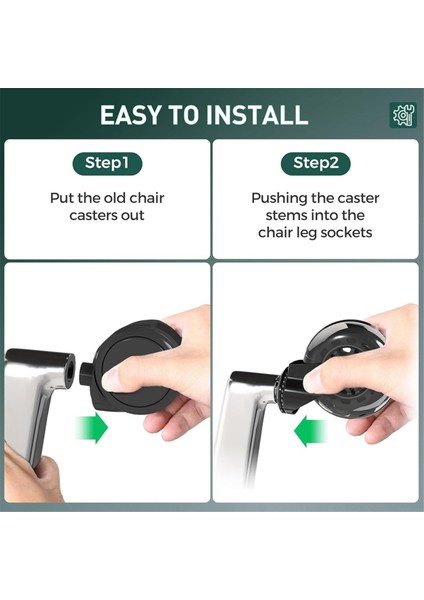 EASY TO INSTALL

Step1

Put the old chair casters out

Step2

Pushing the caster stems into the chair leg sockets