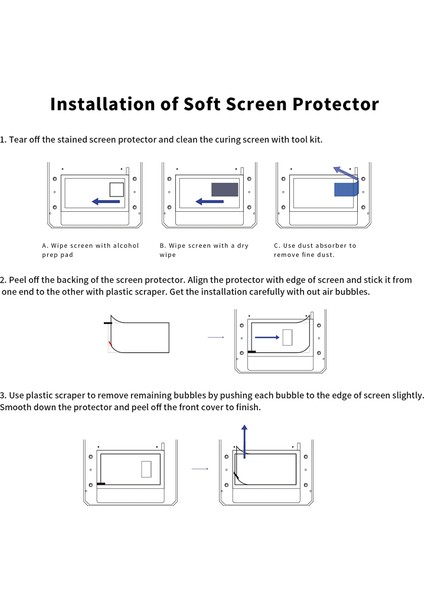 Installation of Soft Screen Protector

1. Tear off the stained screen protector and clean the curing screen with tool kit.

A. Wipe screen with alcohol prep pad

B. Wipe screen with a dry wipe

C. Use dust absorber to remove fine dust.

2. Peel off the backing of the screen protector. Align the protector with edge of screen and stick it from one end to the other with plastic scraper. Get the installation carefully with out air bubbles.

3. Use plastic scraper to remove remaining bubbles by pushing each bubble to the edge of screen slightly. Smooth down the protector and peel off the front cover to finish.