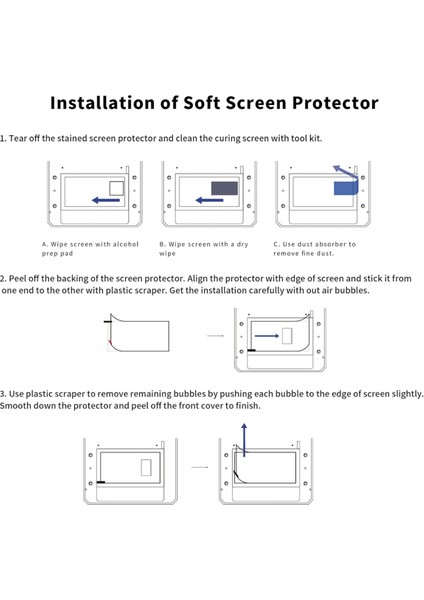 Installation of Soft Screen Protector

1. Tear off the stained screen protector and clean the curing screen with tool kit.

A. Wipe screen with alcohol prep pad

B. Wipe screen with a dry wipe

C. Use dust absorber to remove fine dust.

2. Peel off the backing of the screen protector. Align the protector with edge of screen and stick it from one end to the other with plastic scraper. Get the installation carefully with out air bubbles.

3. Use plastic scraper to remove remaining bubbles by pushing each bubble to the edge of screen slightly. Smooth down the protector and peel off the front cover to finish.