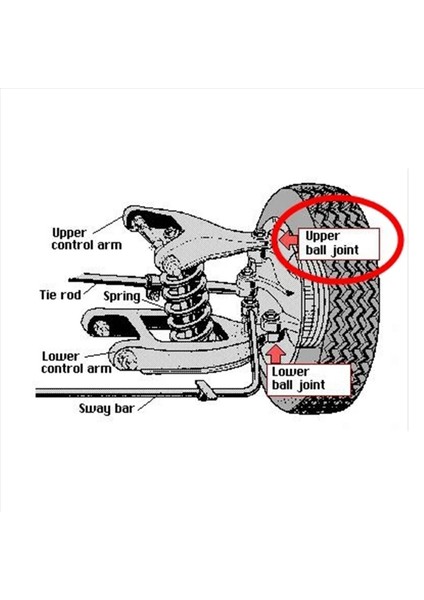 Upper control arm

Upper ball joint

Tie rod

Spring

Lower control arm

Lower ball joint

Sway bar