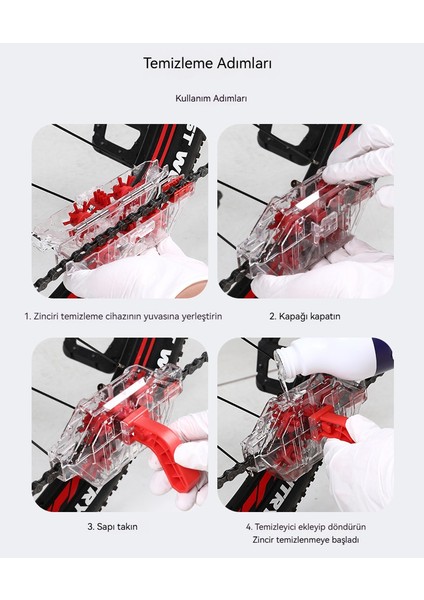 Temizleme Adımları

Kullanım Adımları

1. Zinciri temizleme cihazının yuvasına yerleştirin

2. Kapağı kapatın

3. Sapı takın

4. Temizleyici ekleyip döndürün
Zincir temizlenmeye başladı