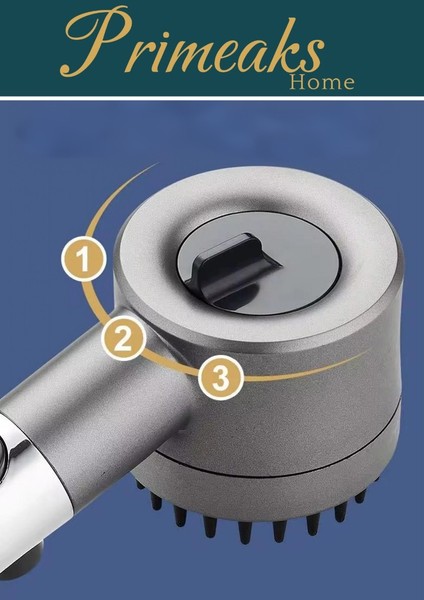 Primeaks
Home

1
2
3