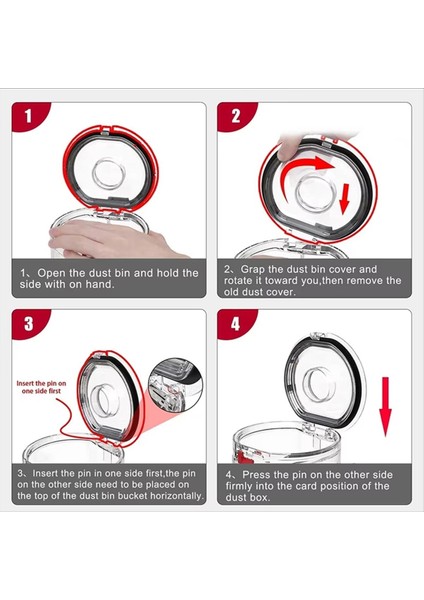 1

1、Open the dust bin and hold the side with on hand.

2

2、Grap the dust bin cover and rotate it toward you,then remove the old dust cover.

3

Insert the pin on one side first

3、Insert the pin in one side first,the pin on the other side need to be placed on the top of the dust bin bucket horizontally.

4

4、Press the pin on the other side firmly into the card position of the dust box.