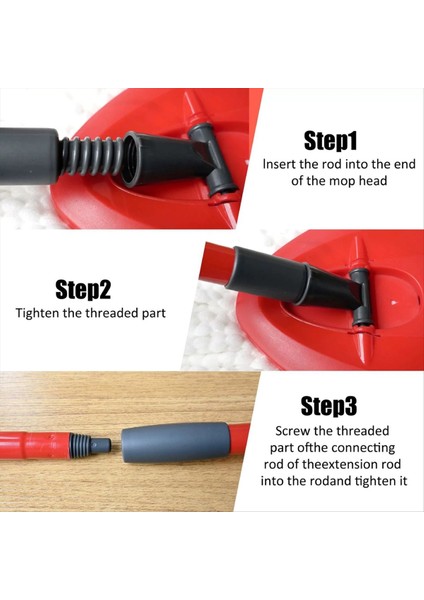 Step1
Insert the rod into the end of the mop head

Step2
Tighten the threaded part

Step3
Screw the threaded part ofthe connecting rod of theextension rod into the rodand tighten it