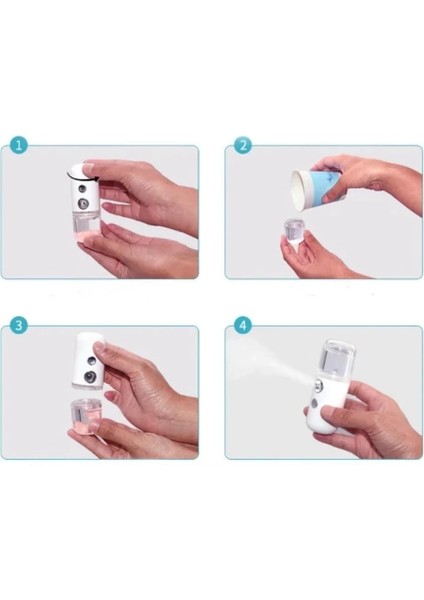 1

2

3

4