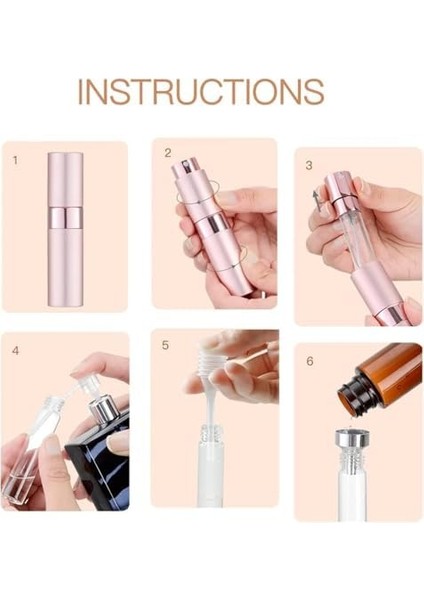 INSTRUCTIONS

1

2

3

4

5

6